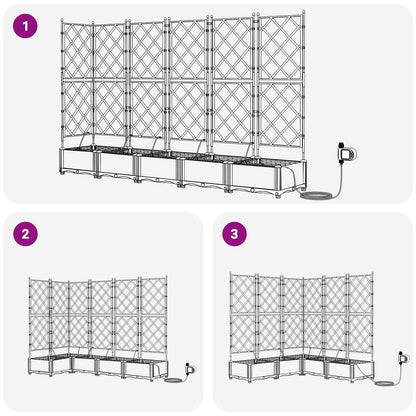 1

2

3