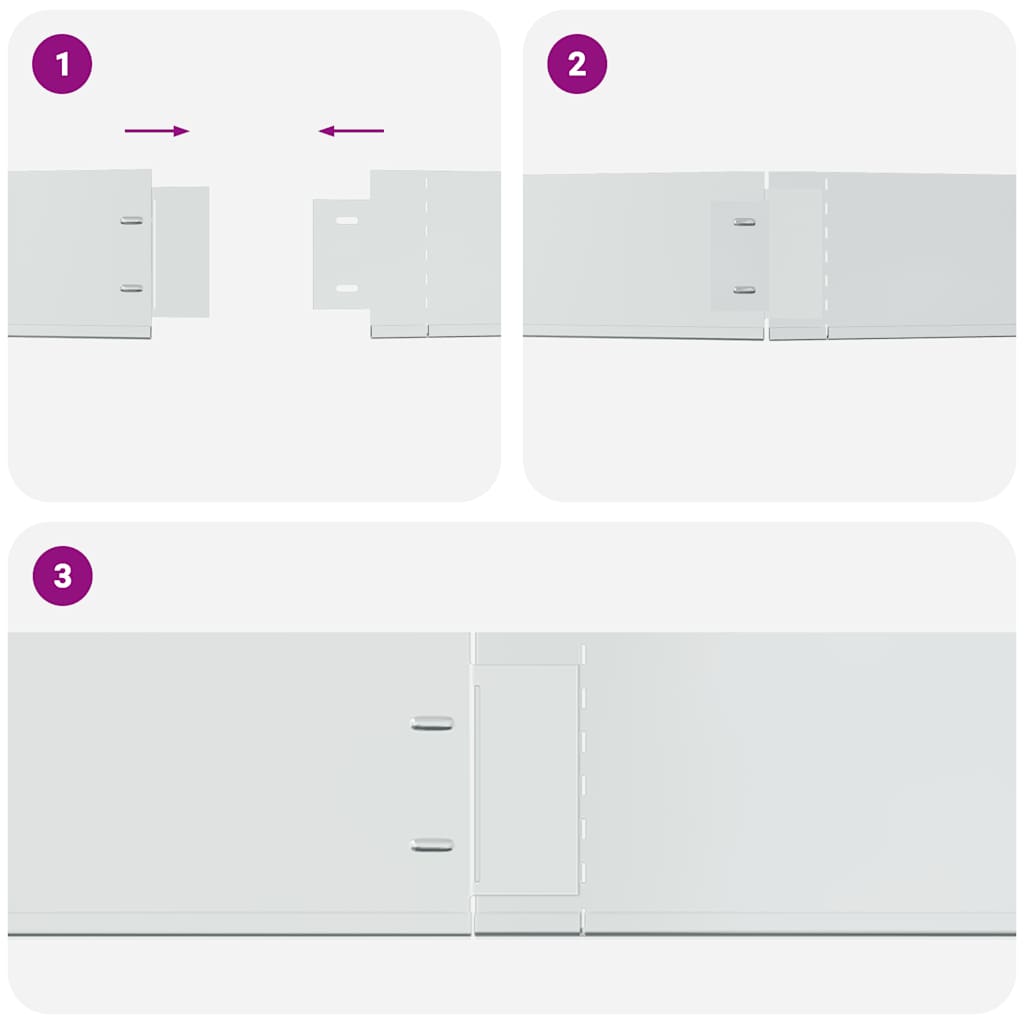 1

2

3